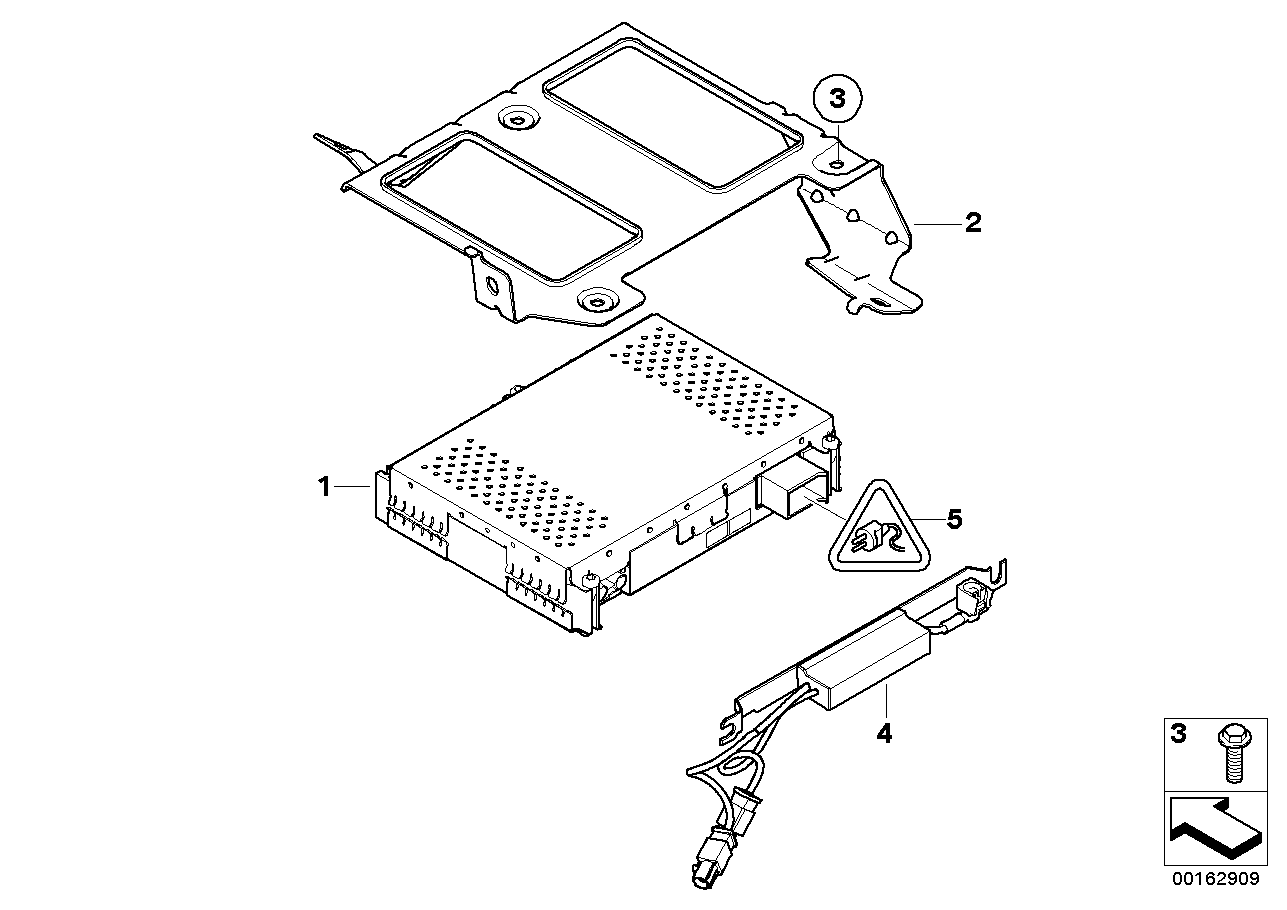 3
2
1
5
4
3
00162909