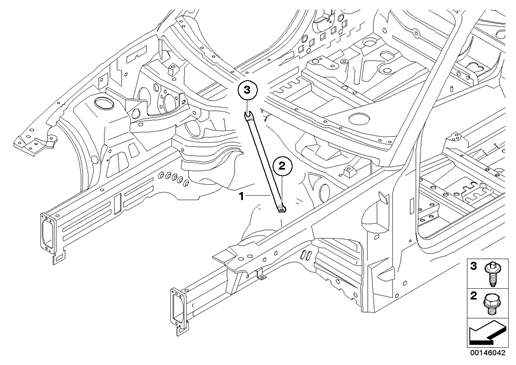 3
2
1
3
2
00146042