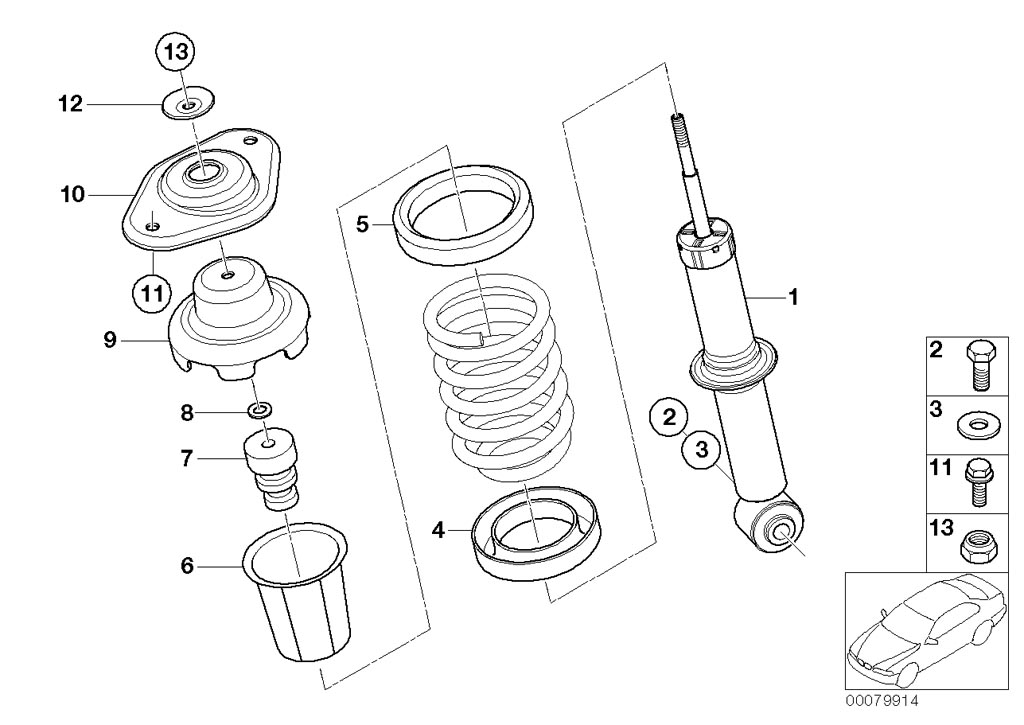 13
12
10
11
9
8
7
6
5
4
1
2
3
2
3
11
13
00079914