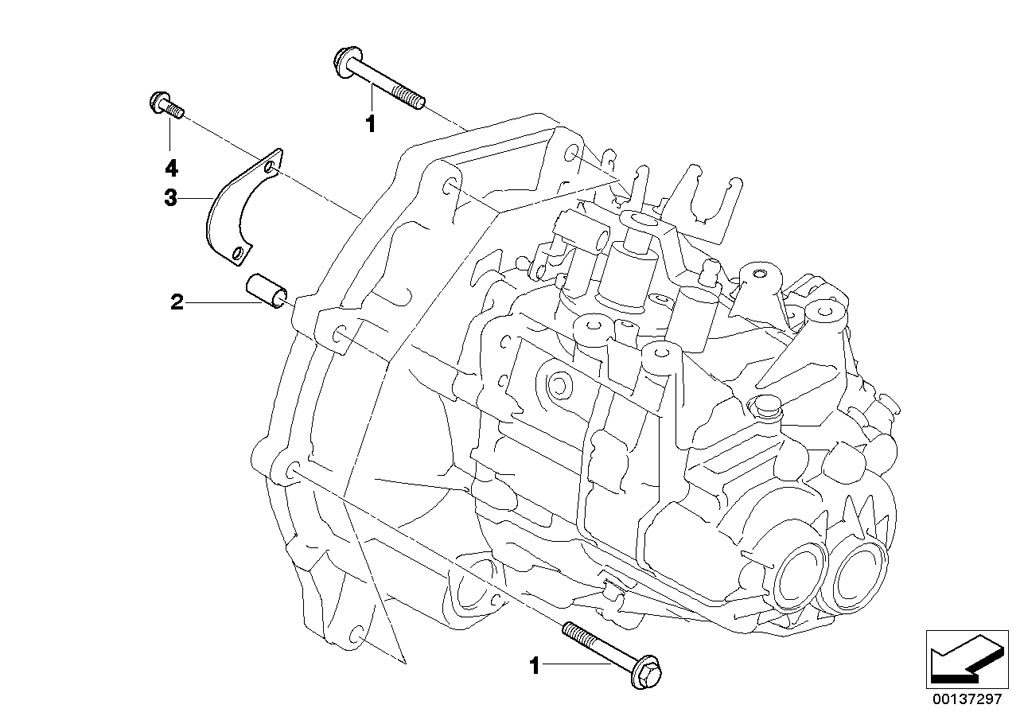 1
4
3
2
1
00137297