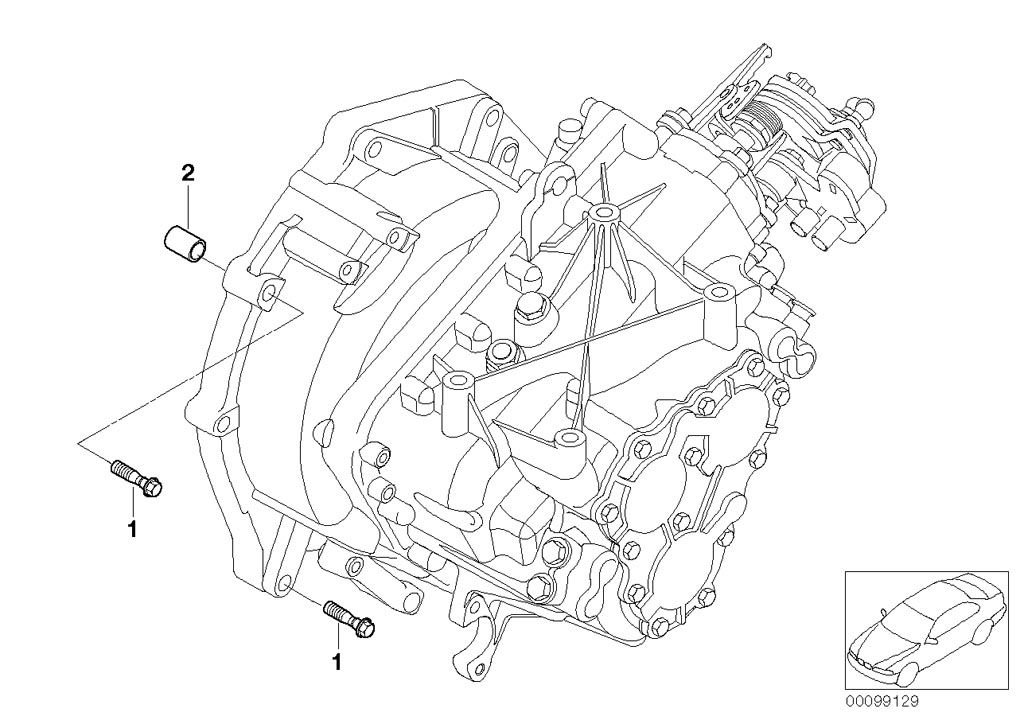 2

1

1

00099129