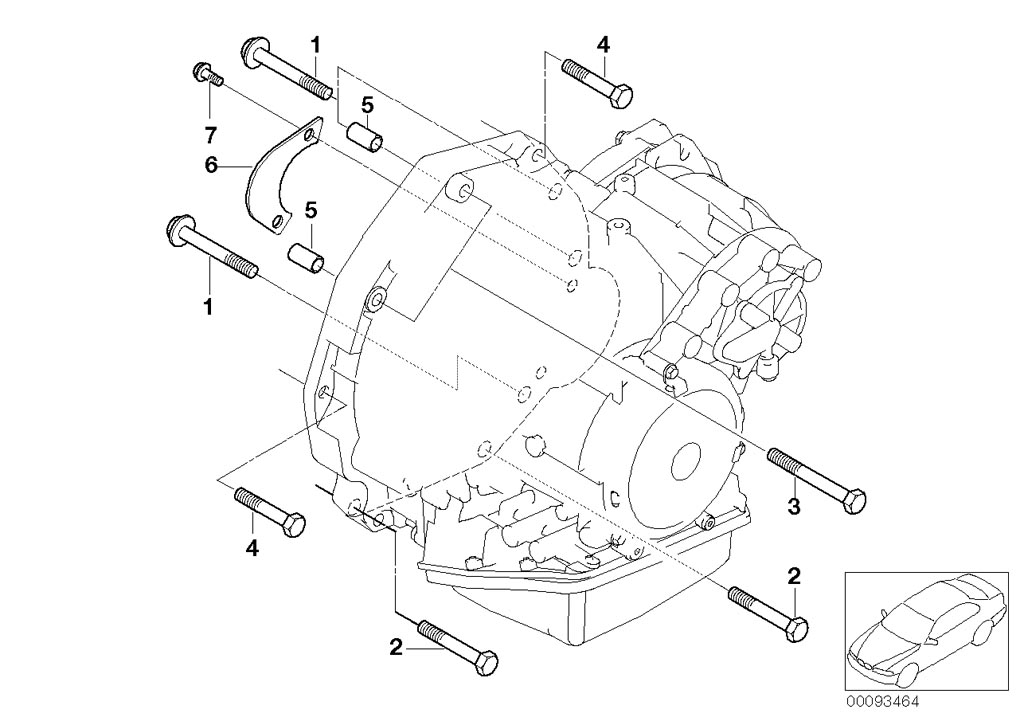 1
4
7
5
6
5
1
3
4
2
2
00093464