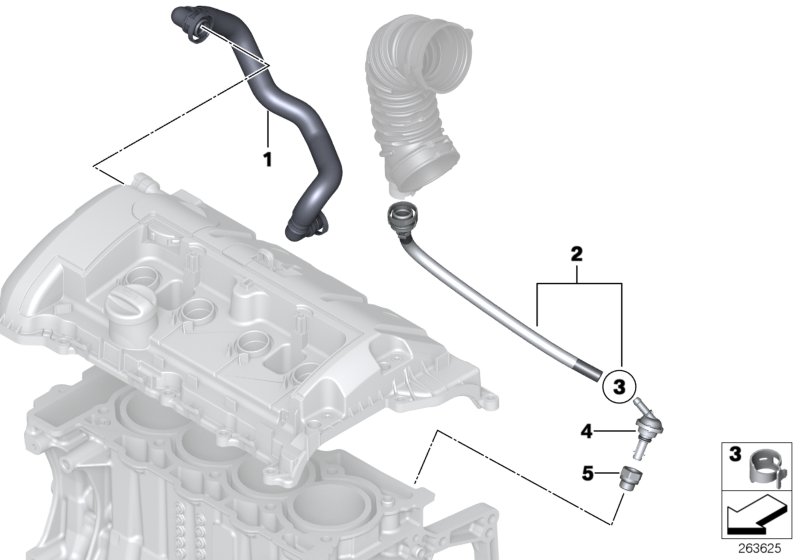 1
2
3
4
5
3
263625