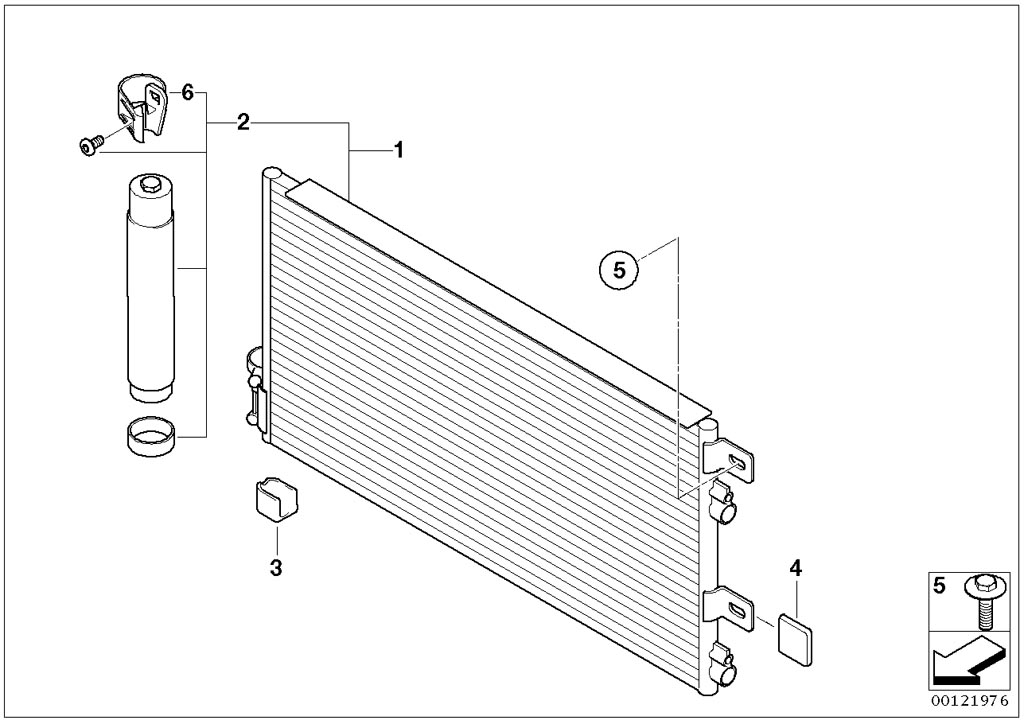 6
2
1
5
3
4
5
00121976