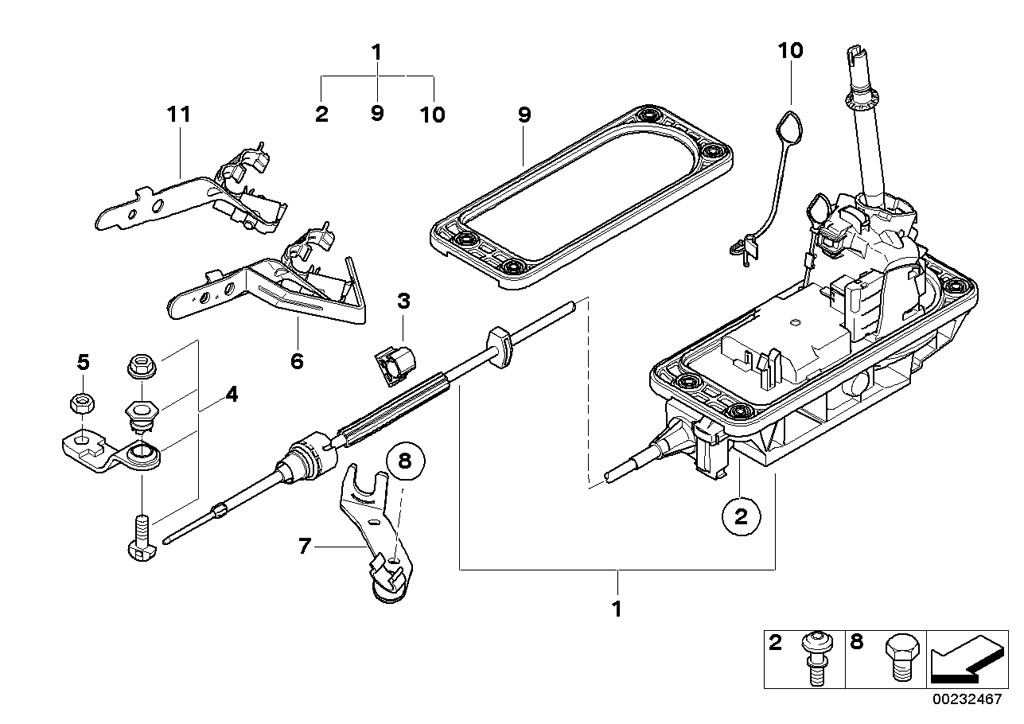 1
2 9 10
11
9
10
3
6
5
4
8
7
2
1
2 8
00232467