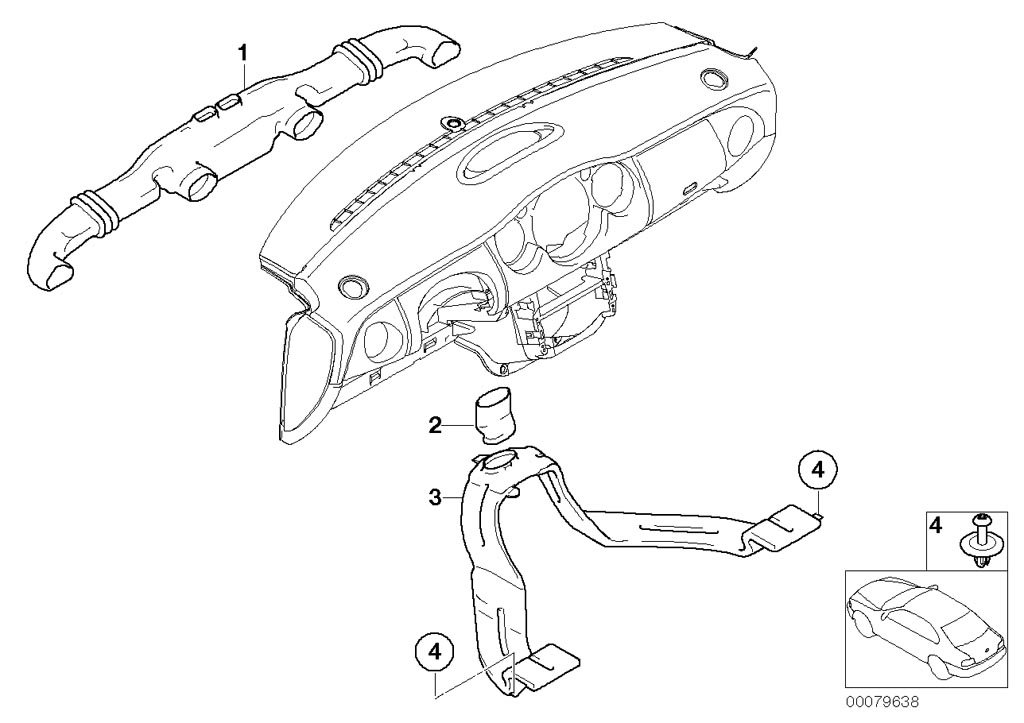 1
2
3
4
4
4
00079638