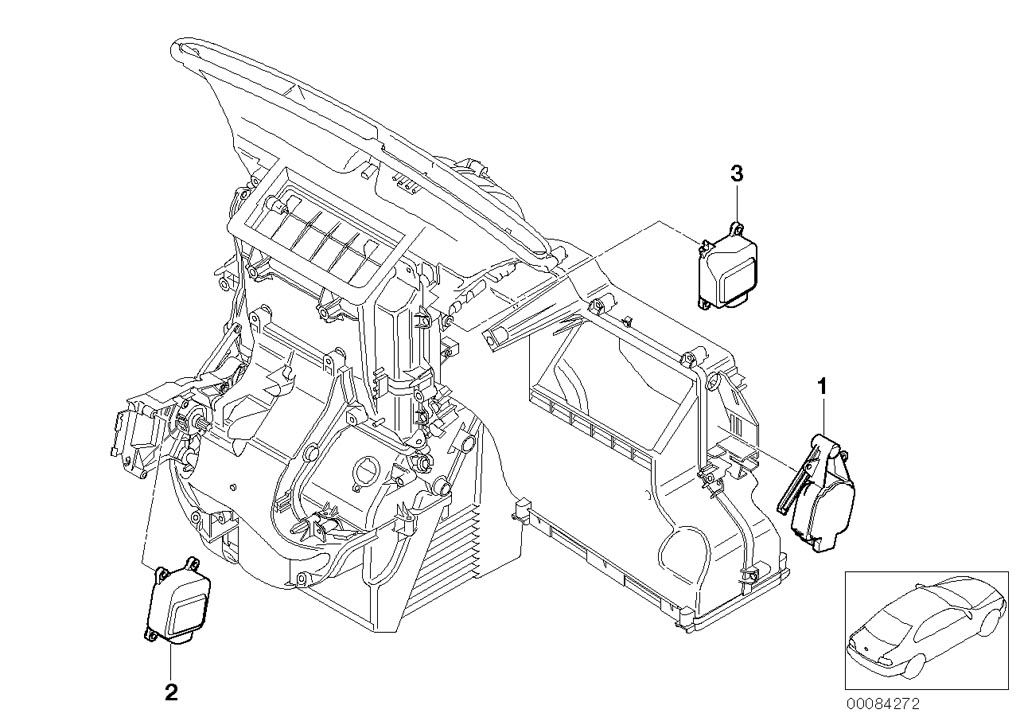 3

1

2

00084272